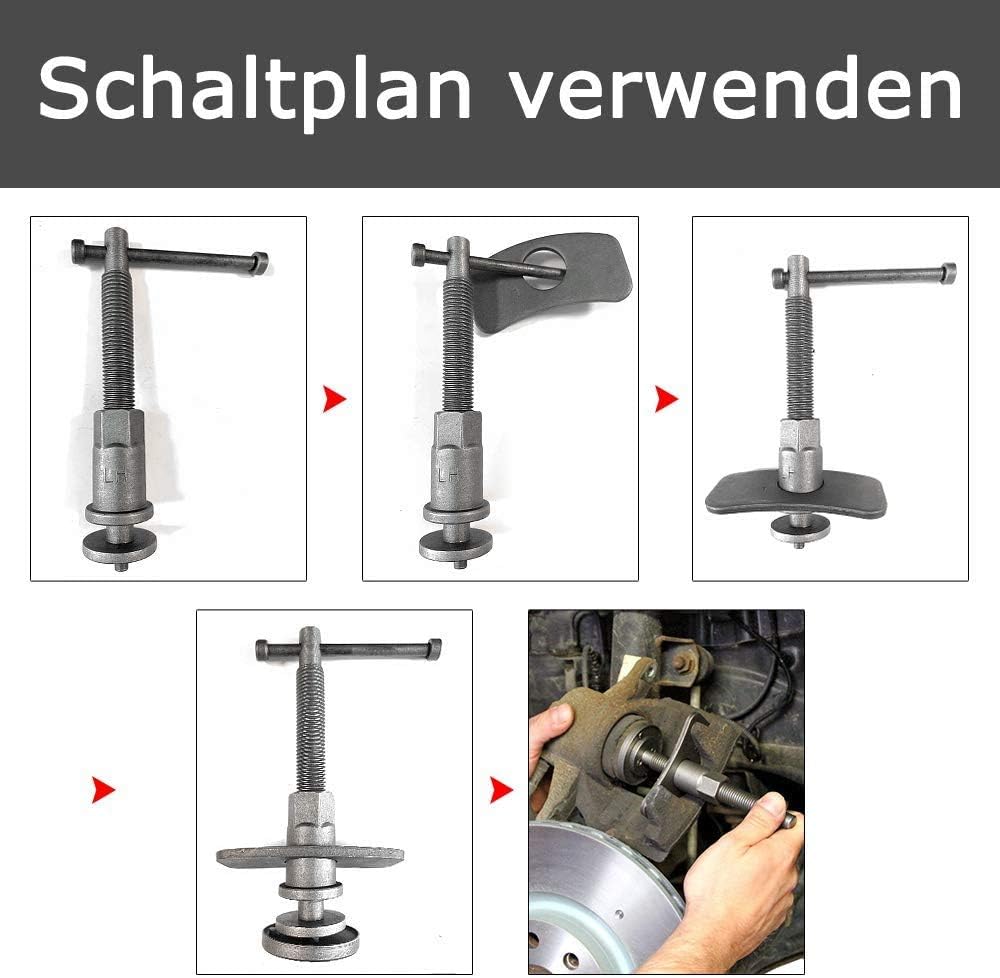 Schaltplan verwenden

LH

LH

LH